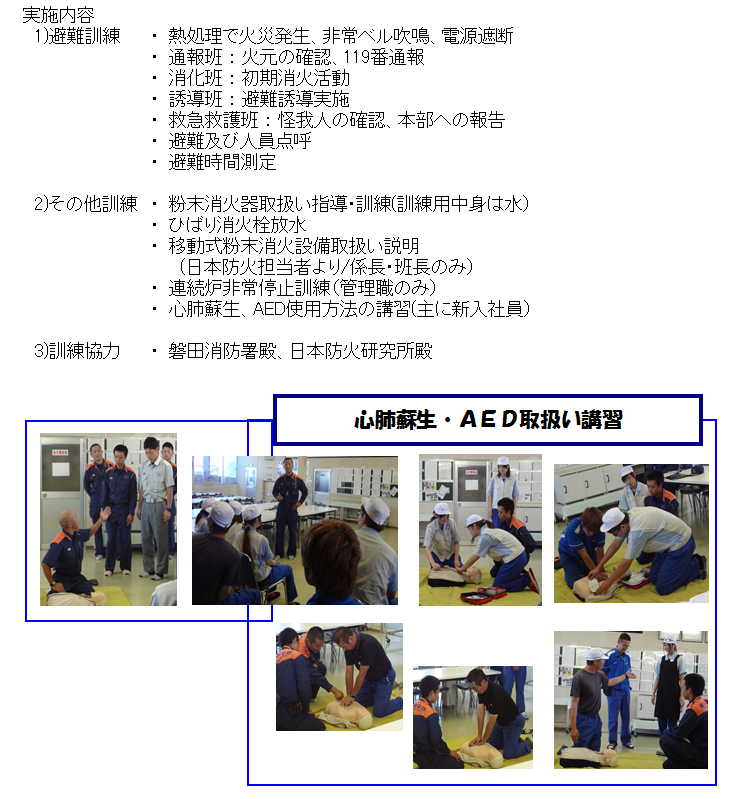 実施内容

1)避難訓練
・ 熱処理で火災発生、非常ベル吹鳴、電源遮断
・ 通報班：火元の確認、119番通報
・ 消化班：初期消火活動
・ 誘導班：避難誘導実施
・ 救急救護班：怪我人の確認、本部への報告
・ 避難及び人員点呼
・ 避難時間測定

2)その他訓練
・ 粉末消火器取扱い指導・訓練(訓練用中身は水)
・ ひばり消火栓放水
・ 移動式粉末消火設備取扱い説明
（日本防火担当者より/係長・班長のみ）
・ 連続炉非常停止訓練（管理職のみ）
・ 心肺蘇生、AED使用方法の講習(主に新入社員)

3)訓練協力
・ 磐田消防署殿、日本防火研究所殿

心肺蘇生・ＡＥＤ取扱い講習